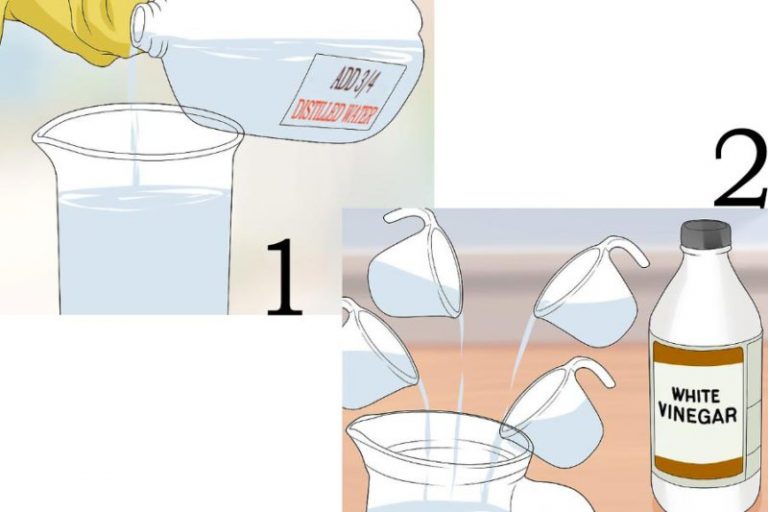 ADD 3/4
DISTILLED WATER

1

2

WHITE
VINEGAR