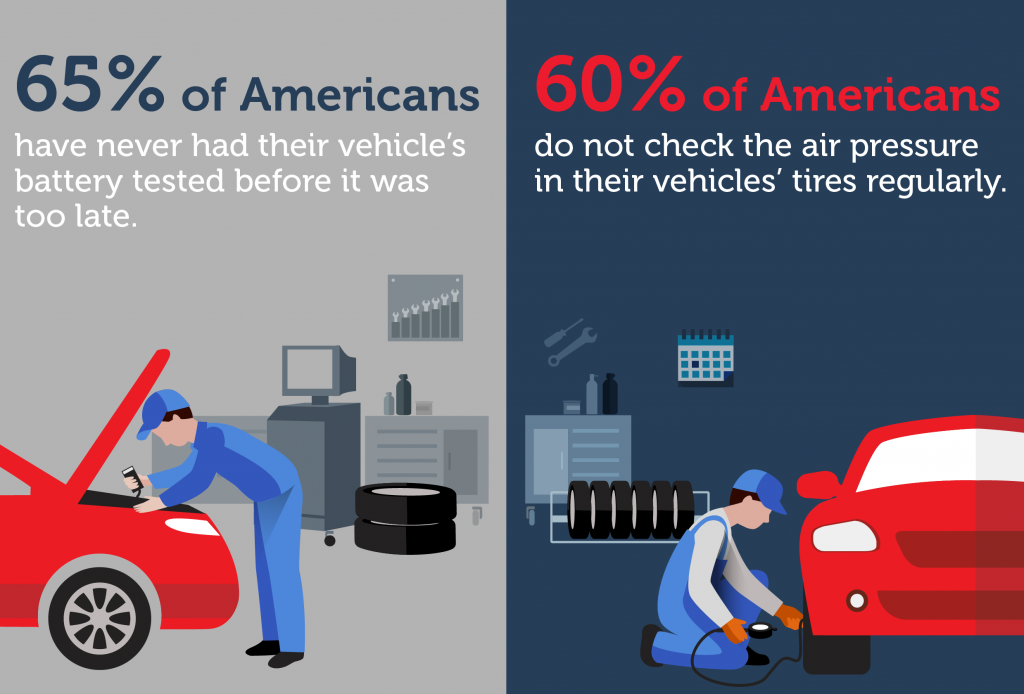 65% of Americans
have never had their vehicle's battery tested before it was too late.

60% of Americans
do not check the air pressure in their vehicles' tires regularly.